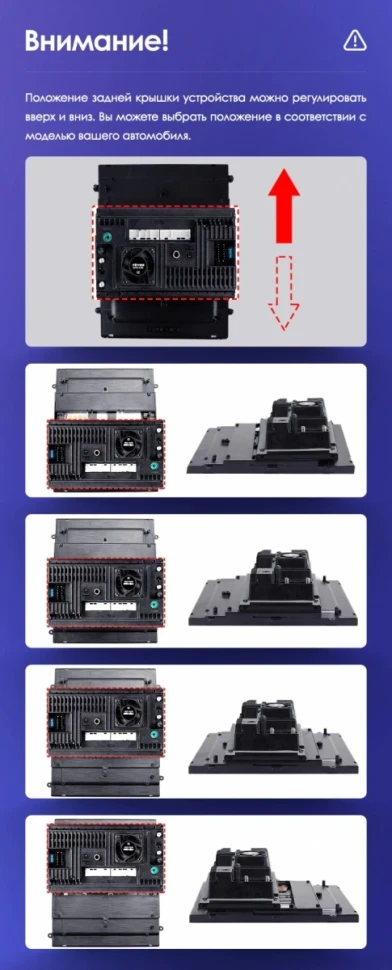 Внимание!

Положение задней крышки устройства можно регулировать вверх и вниз. Вы можете выбрать положение в соответствии с моделью вашего автомобиля.